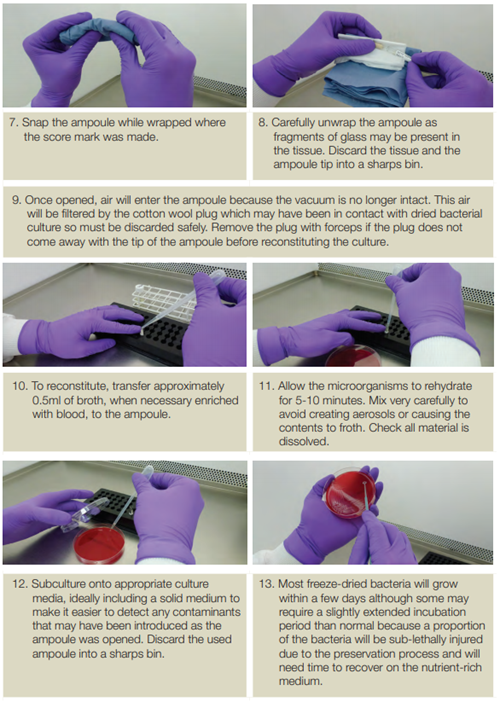 7. Snap the ampoule while wrapped where the score mark was made.

8. Carefully unwrap the ampoule as fragments of glass may be present in the tissue. Discard the tissue and the ampoule tip into a sharps bin.

9. Once opened, air will enter the ampoule because the vacuum is no longer intact. This air will be filtered by the cotton wool plug which may have been in contact with dried bacterial culture so must be discarded safely. Remove the plug with forceps if the plug does not come away with the tip of the ampoule before reconstituting the culture.

10. To reconstitute, transfer approximately 0.5ml of broth, when necessary enriched with blood, to the ampoule.

11. Allow the microorganisms to rehydrate for 5-10 minutes. Mix very carefully to avoid creating aerosols or causing the contents to froth. Check all material is dissolved.

12. Subculture onto appropriate culture media, ideally including a solid medium to make it easier to detect any contaminants that may have been introduced as the ampoule was opened. Discard the used ampoule into a sharps bin.

13. Most freeze-dried bacteria will grow within a few days although some may require a slightly extended incubation period than normal because a proportion of the bacteria will be sub-lethally injured due to the preservation process and will need time to recover on the nutrient-rich medium.